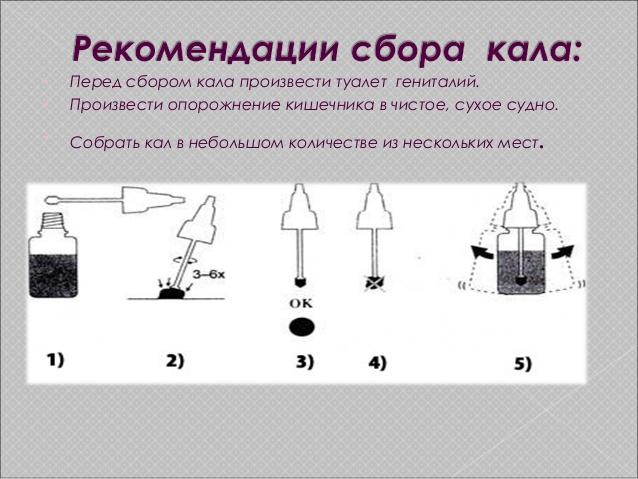 Рекомендации сбора кала:

Перед сбором кала произвести туалет гениталий.

Произвести опорожнение кишечника в чистое, сухое судно.

Собрать кал в небольшом количестве из нескольких мест.

3–6x

OK

1) 2) 3) 4) 5)